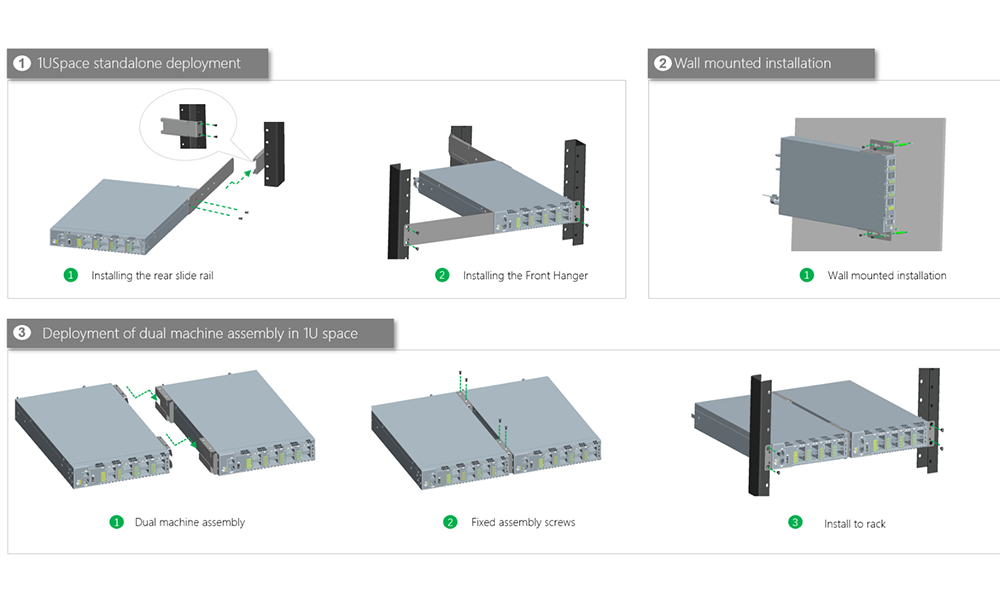 1 1USpace standalone deployment

1 Installing the rear slide rail

2 Installing the Front Hanger

2 Wall mounted installation

1 Wall mounted installation

3 Deployment of dual machine assembly in 1U space

1 Dual machine assembly

2 Fixed assembly screws

3 Install to rack